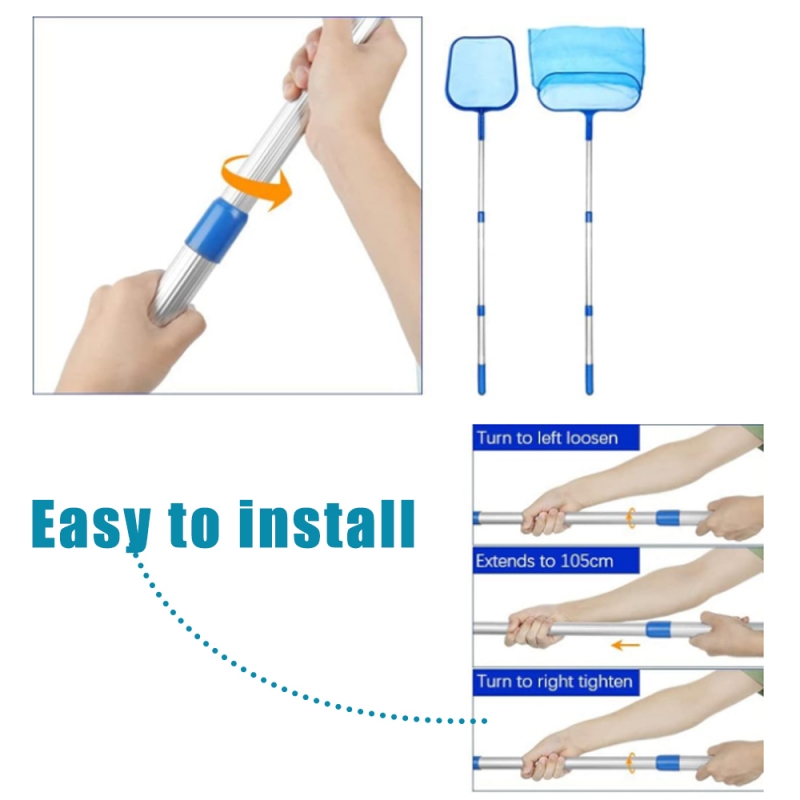 Easy to install

Turn to left loosen

Extends to 105cm

Turn to right tighten